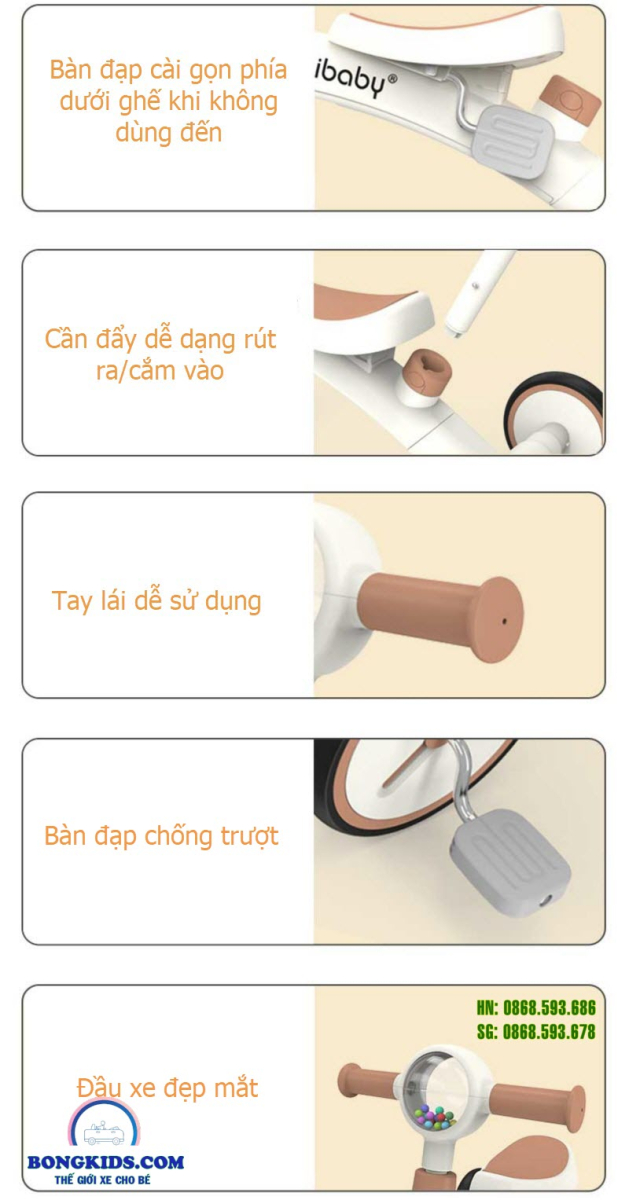 Bàn đạp cài gọn phía dưới ghế khi không dùng đến

ibaby®

Cần đẩy dễ dạng rút ra/cắm vào

Tay lái dễ sử dụng

Bàn đạp chống trượt

HN: 0868.593.686
SG: 0868.593.678

Đầu xe đẹp mắt

BONGKIDS.COM
THẾ GIỚI XE CHO BÉ